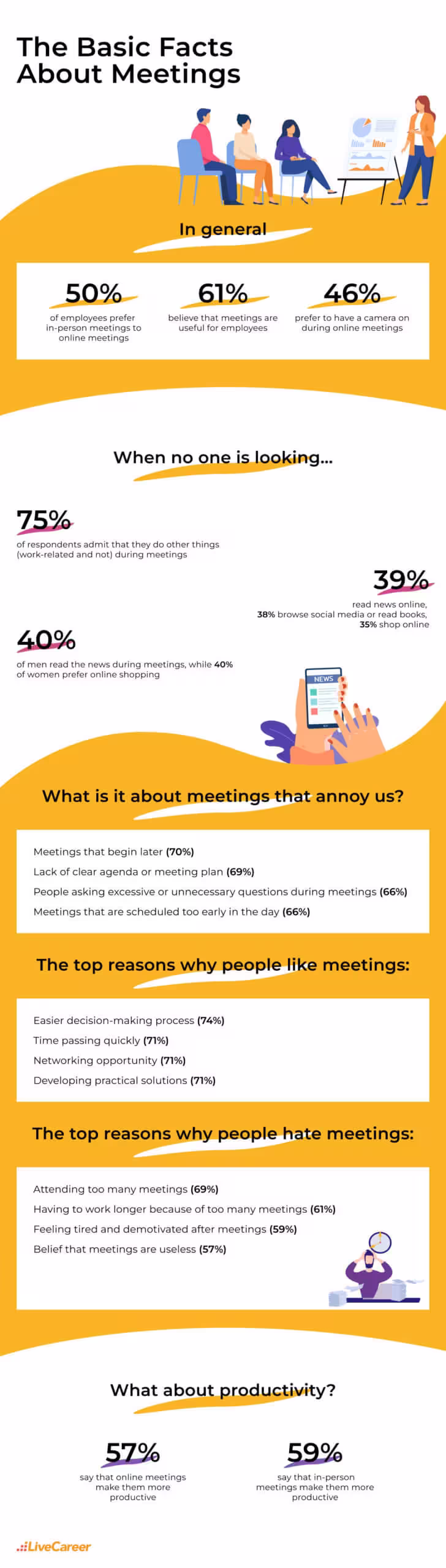 The Basic Facts About Meetings

In general

50%
of employees prefer in-person meetings to online meetings

61%
believe that meetings are useful for employees

46%
prefer to have a camera on during online meetings

When no one is looking...

75%
of respondents admit that they do other things (work-related and not) during meetings

39%
read news online, 38% browse social media or read books, 35% shop online

40%
of men read the news during meetings, while 40% of women prefer online shopping

NEWS

What is it about meetings that annoy us?

Meetings that begin later (70%)
Lack of clear agenda or meeting plan (69%)
People asking excessive or unnecessary questions during meetings (66%)
Meetings that are scheduled too early in the day (66%)

The top reasons why people like meetings:

Easier decision-making process (74%)
Time passing quickly (71%)
Networking opportunity (71%)
Developing practical solutions (71%)

The top reasons why people hate meetings:

Attending too many meetings (69%)
Having to work longer because of too many meetings (61%)
Feeling tired and demotivated after meetings (59%)
Belief that meetings are useless (57%)

What about productivity?

57%
say that online meetings make them more productive

59%
say that in-person meetings make them more productive

LiveCareer