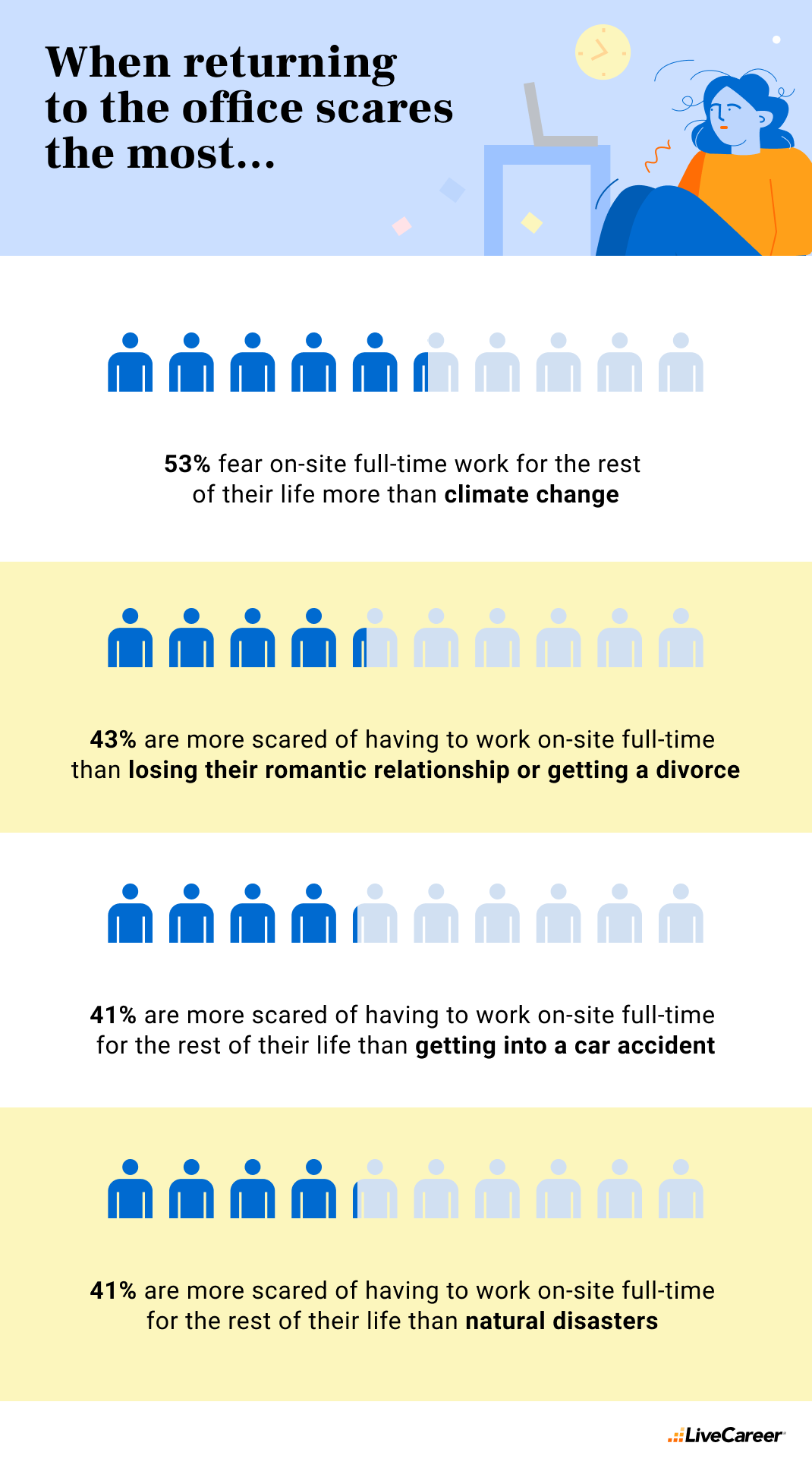 When returning to the office scares the most...

53% fear on-site full-time work for the rest of their life more than climate change

43% are more scared of having to work on-site full-time than losing their romantic relationship or getting a divorce

41% are more scared of having to work on-site full-time for the rest of their life than getting into a car accident

41% are more scared of having to work on-site full-time for the rest of their life than natural disasters

LiveCareer