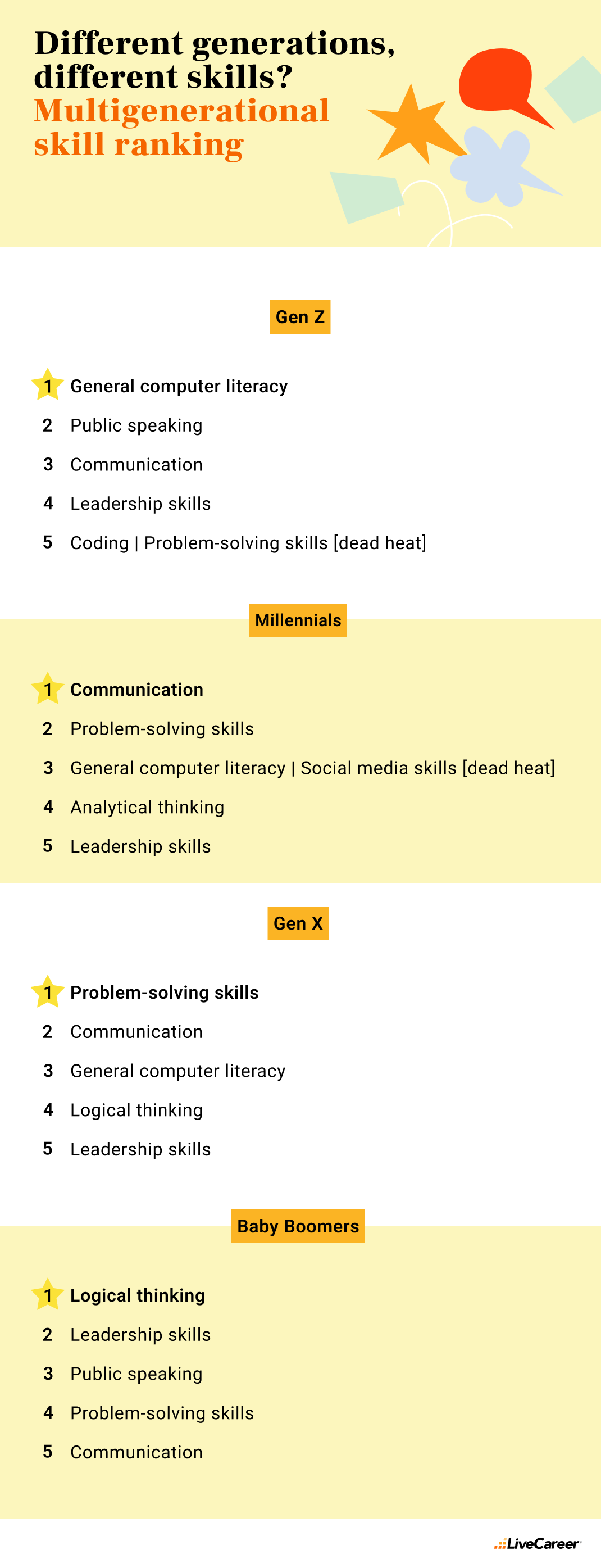 Different generations, different skills?
Multigenerational skill ranking

Gen Z

1 General computer literacy
2 Public speaking
3 Communication
4 Leadership skills
5 Coding | Problem-solving skills [dead heat]

Millennials

1 Communication
2 Problem-solving skills
3 General computer literacy | Social media skills [dead heat]
4 Analytical thinking
5 Leadership skills

Gen X

1 Problem-solving skills
2 Communication
3 General computer literacy
4 Logical thinking
5 Leadership skills

Baby Boomers

1 Logical thinking
2 Leadership skills
3 Public speaking
4 Problem-solving skills
5 Communication

LiveCareer